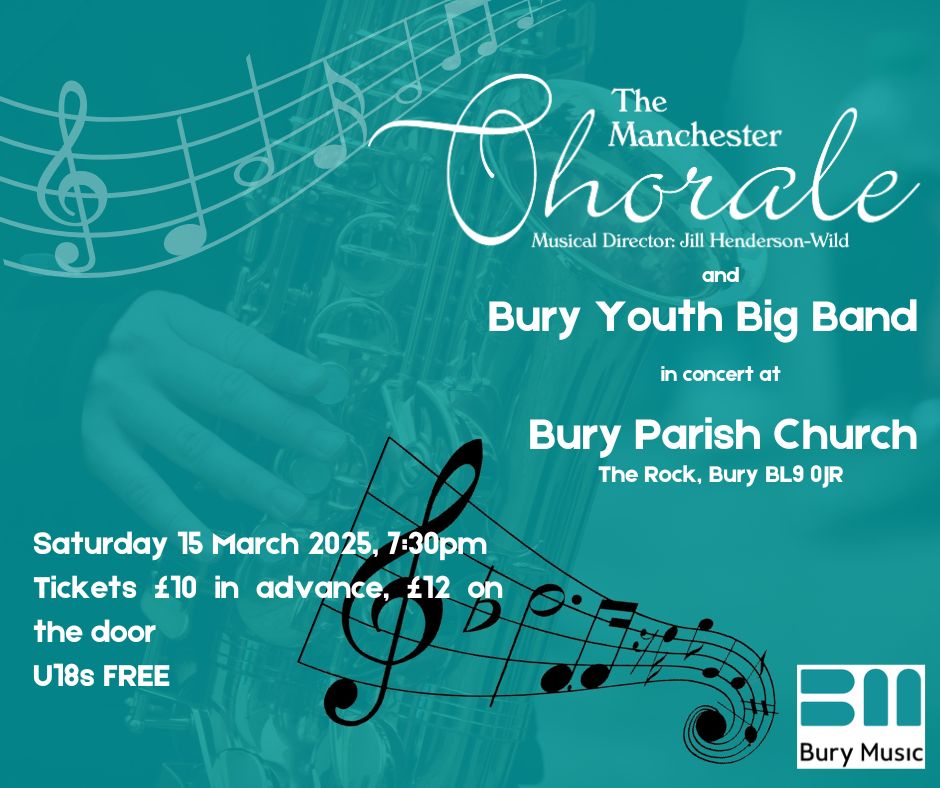 The Manchester Chorale
Musical Director: Jill Henderson-Wild

and

Bury Youth Big Band

in concert at

Bury Parish Church
The Rock, Bury BL9 0JR

Saturday 15 March 2025, 7:30pm
Tickets £10 in advance, £12 on the door
U18s FREE

BM
Bury Music