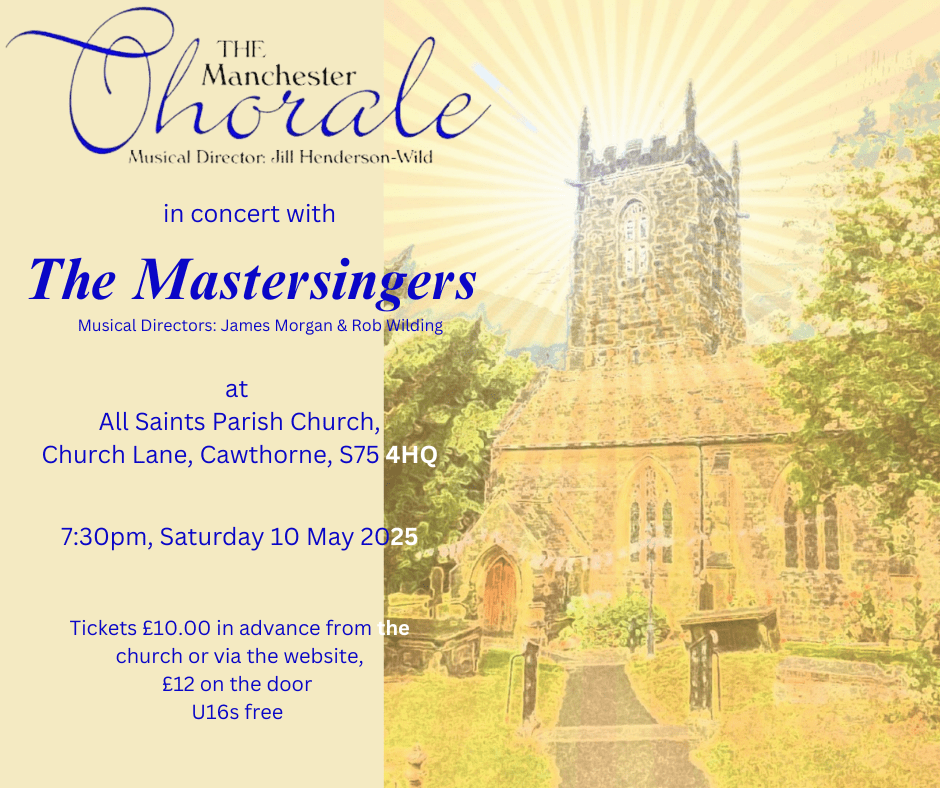 THE Manchester Chorale
Musical Director: Jill Henderson-Wild

in concert with

The Mastersingers
Musical Directors: James Morgan & Rob Wilding

at
All Saints Parish Church,
Church Lane, Cawthorne, S75 4HQ

7:30pm, Saturday 10 May 2025

Tickets £10.00 in advance from the church or via the website,
£12 on the door
U16s free