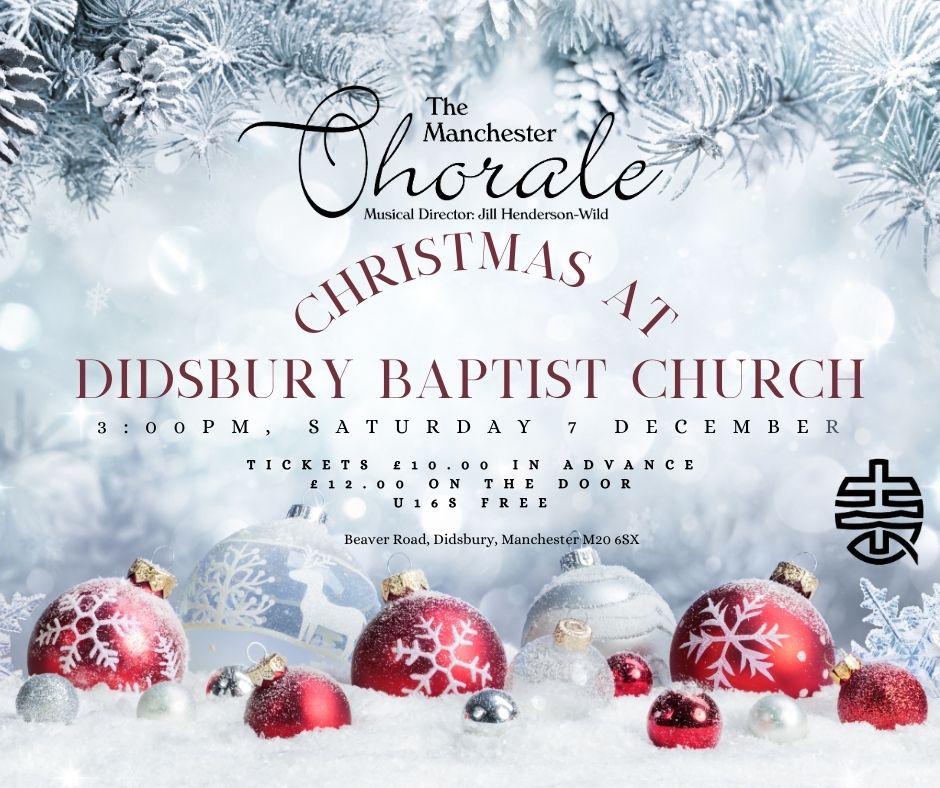 The Manchester Chorale
Musical Director: Jill Henderson-Wild

CHRISTMAS AT
DIDSBURY BAPTIST CHURCH
3:00PM, SATURDAY 7 DECEMBER

TICKETS £10.00 IN ADVANCE
£12.00 ON THE DOOR
U16S FREE

Beaver Road, Didsbury, Manchester M20 6SX