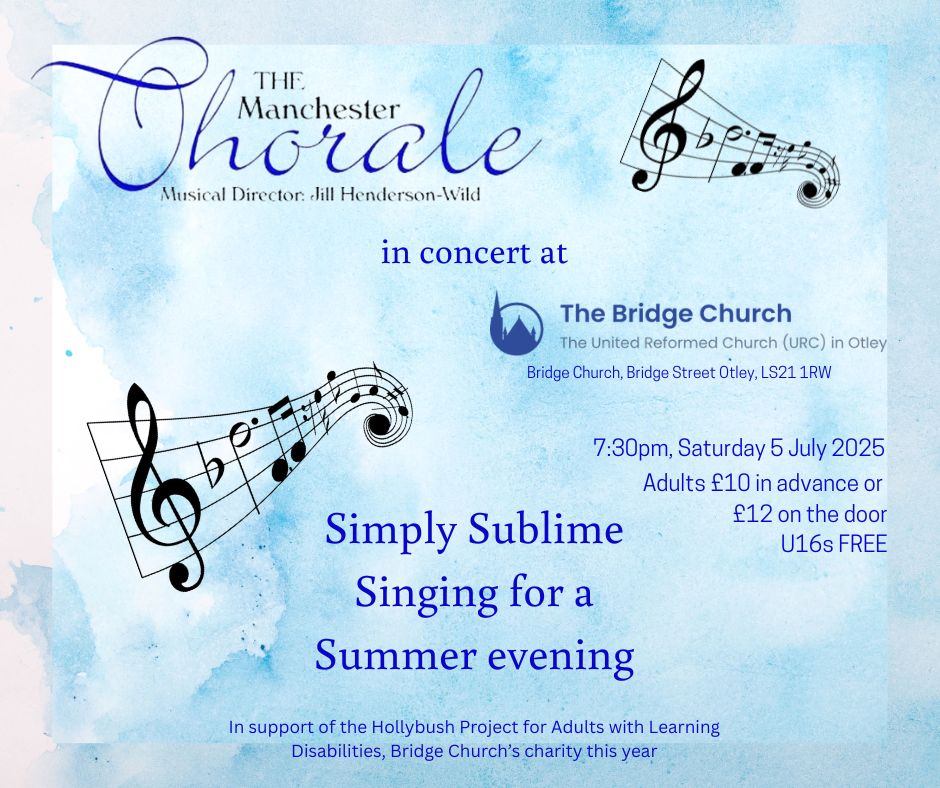 THE Manchester Chorale
Musical Director: Jill Henderson-Wild

in concert at

The Bridge Church
The United Reformed Church (URC) in Otley
Bridge Church, Bridge Street Otley, LS21 1RW

7:30pm, Saturday 5 July 2025
Adults £10 in advance or £12 on the door
U16s FREE

Simply Sublime
Singing for a
Summer evening

In support of the Hollybush Project for Adults with Learning Disabilities, Bridge Church's charity this year