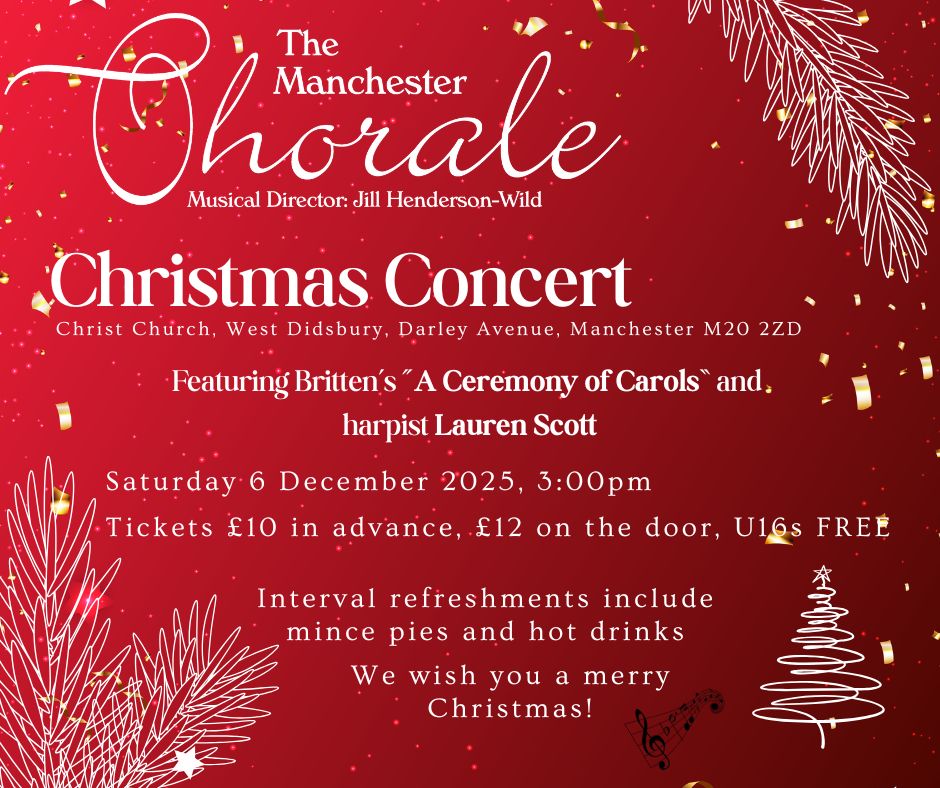 The Manchester Chorale
Musical Director: Jill Henderson-Wild

Christmas Concert
Christ Church, West Didsbury, Darley Avenue, Manchester M20 2ZD

Featuring Britten's "A Ceremony of Carols" and harpist Lauren Scott

Saturday 6 December 2025, 3:00pm

Tickets £10 in advance, £12 on the door, U16s FREE

Interval refreshments include mince pies and hot drinks

We wish you a merry Christmas!